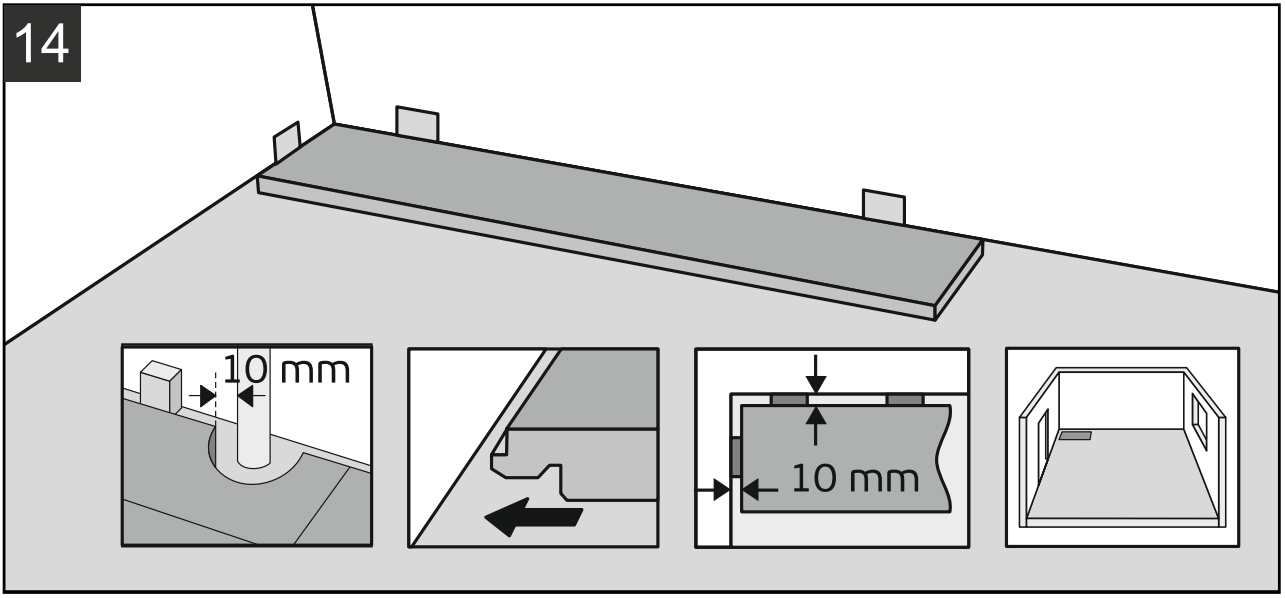 14

10 mm

10 mm